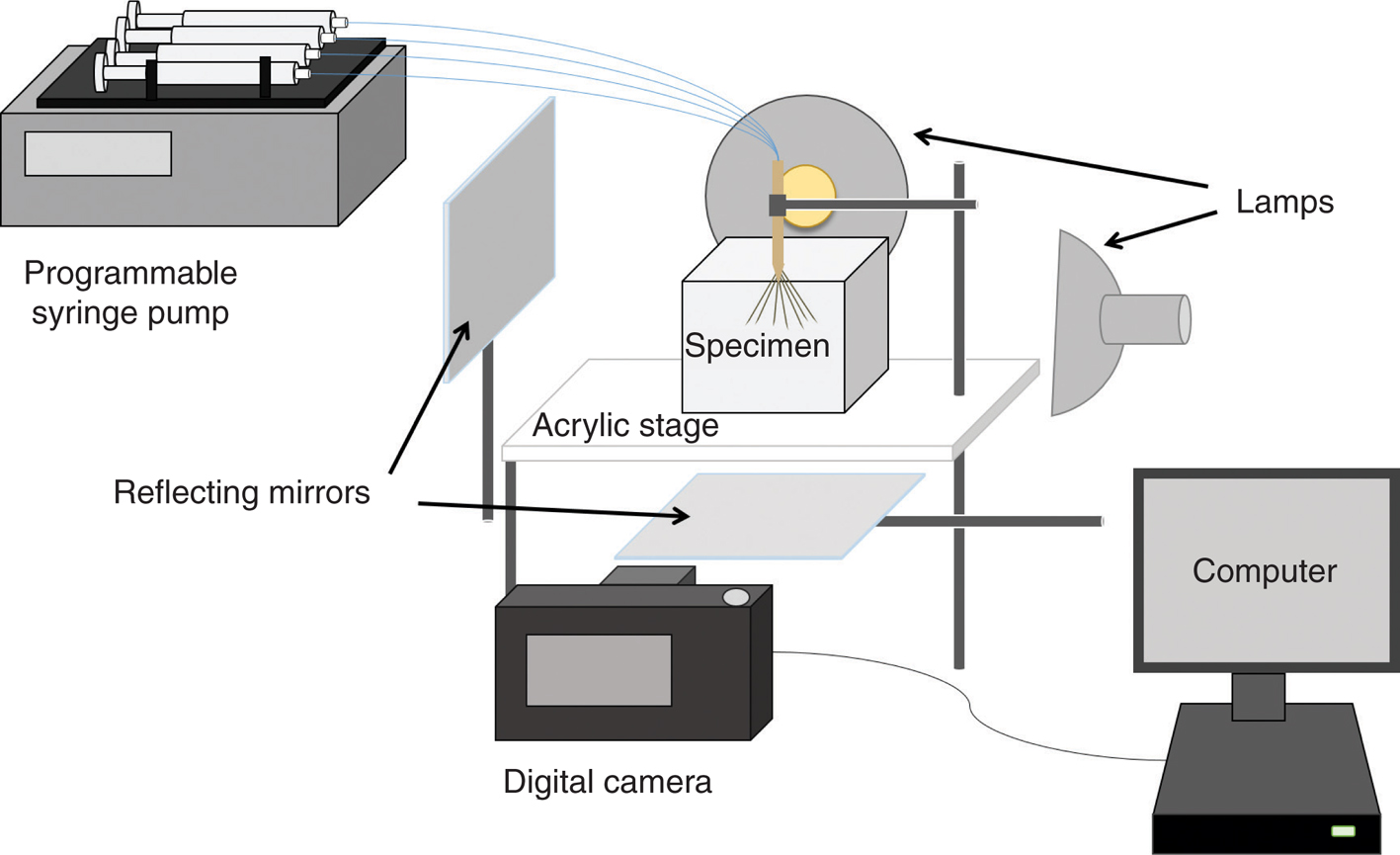 Programmable syringe pump

Lamps

Specimen

Acrylic stage

Reflecting mirrors

Computer

Digital camera